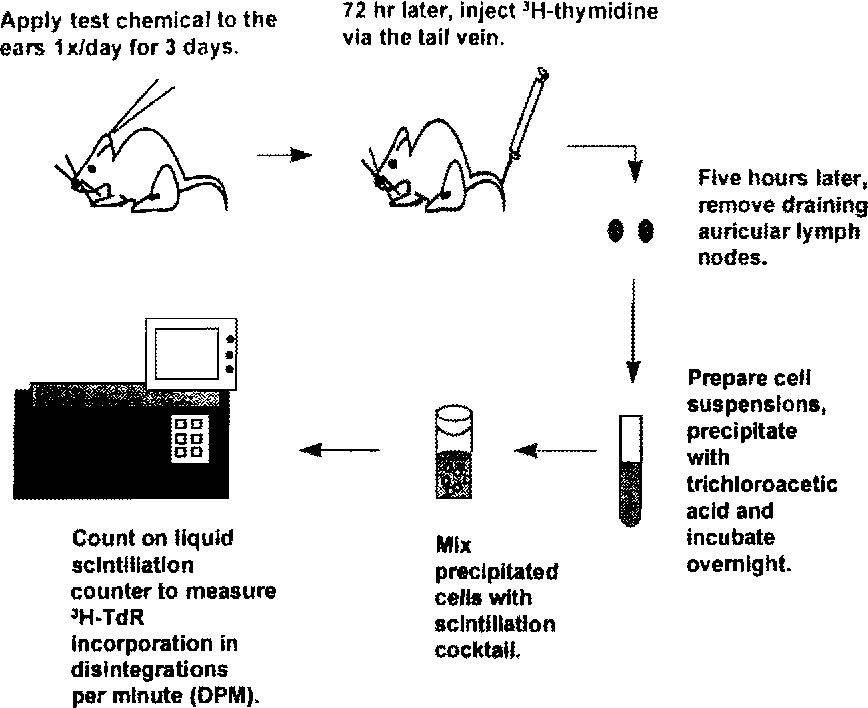 Apply test chemical to the ears 1x/day for 3 days.

72 hr later, inject $^3$H-thymidine via the tail vein.

Five hours later, remove draining auricular lymph nodes.

Prepare cell suspensions, precipitate with trichloroacetic acid and incubate overnight.

Mix precipitated cells with scintillation cocktail.

Count on liquid scintillation counter to measure $^3$H-TdR incorporation in disintegrations per minute (DPM).